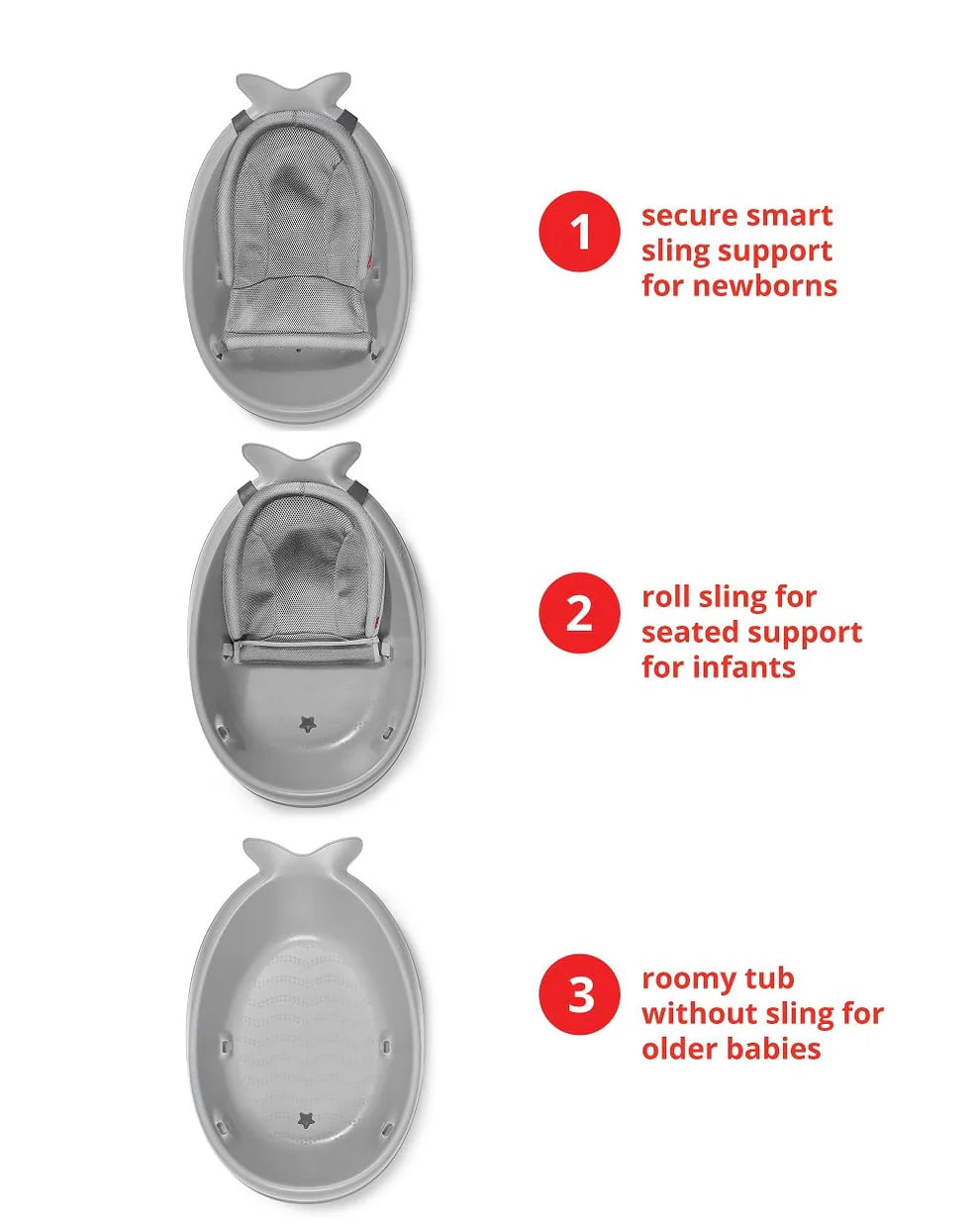 1 secure smart sling support for newborns

2 roll sling for seated support for infants

3 roomy tub without sling for older babies