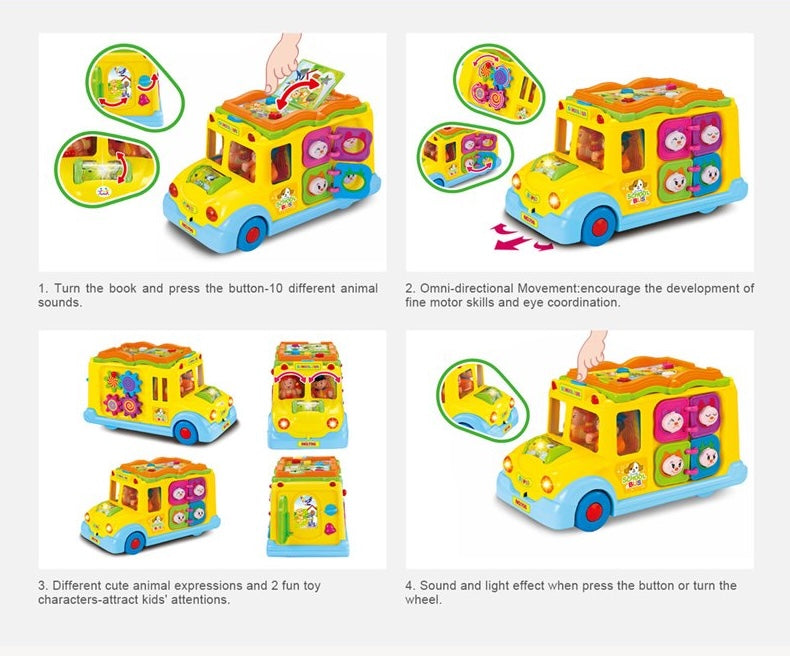 1. Turn the book and press the button-10 different animal sounds.

2. Omni-directional Movement:encourage the development of fine motor skills and eye coordination.

3. Different cute animal expressions and 2 fun toy characters-attract kids' attentions.

4. Sound and light effect when press the button or turn the wheel.