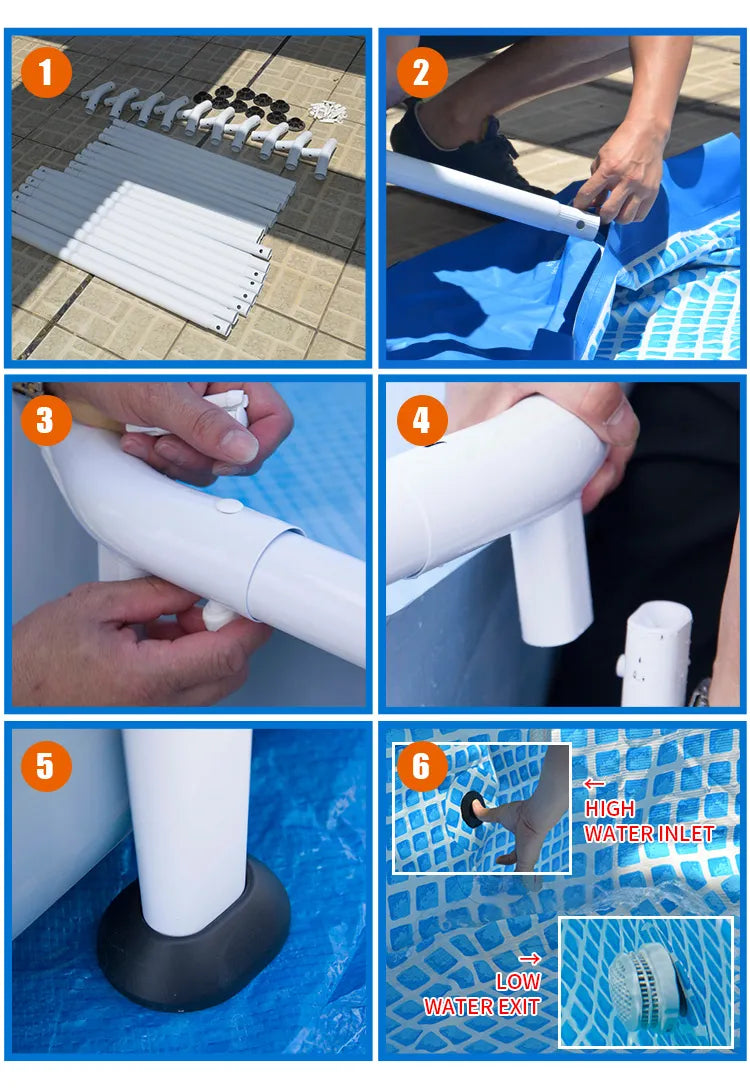 1

2

3

4

5

6

←
HIGH
WATER INLET

→
LOW
WATER EXIT