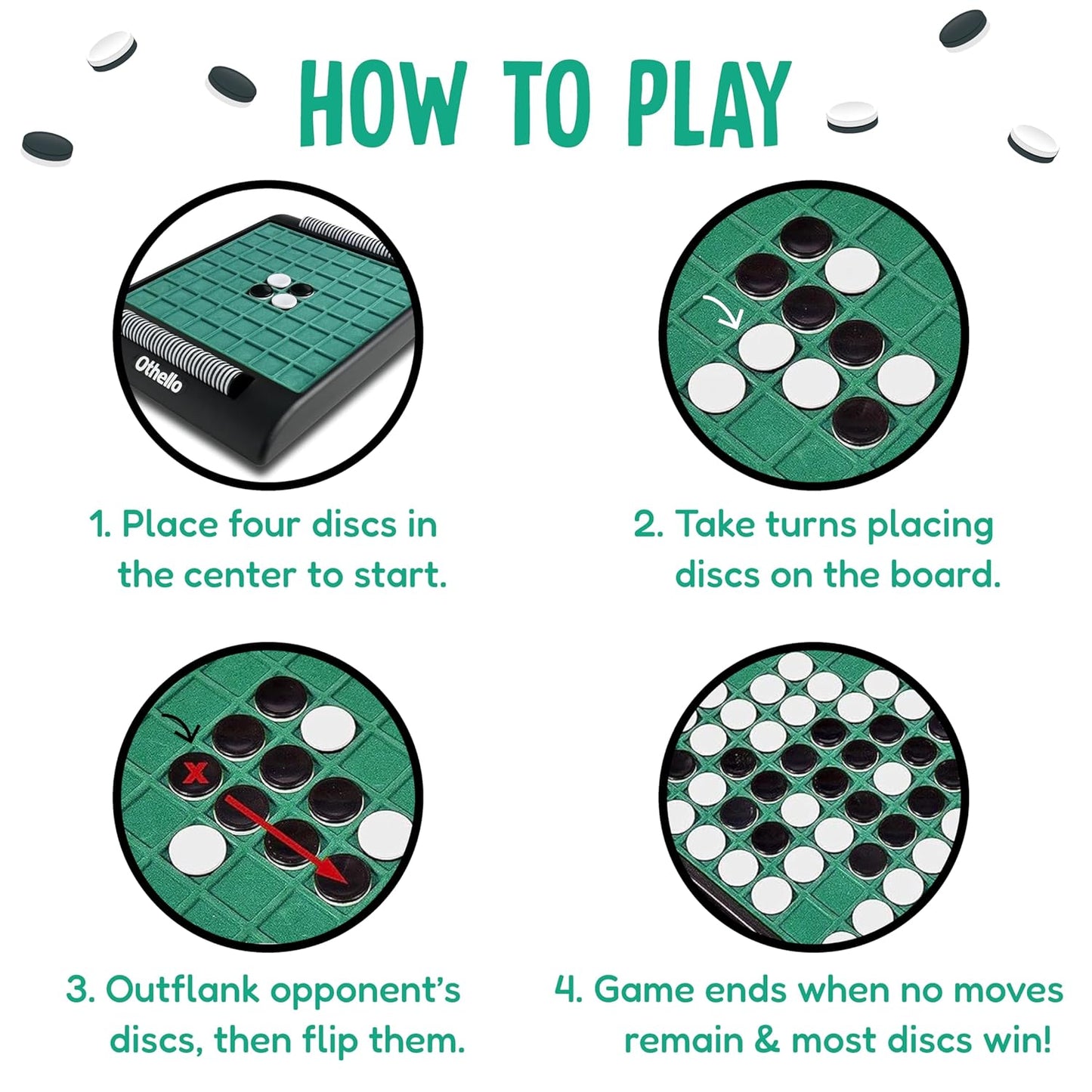 HOW TO PLAY

Othello

1. Place four discs in the center to start.

2. Take turns placing discs on the board.

X

3. Outflank opponent's discs, then flip them.

4. Game ends when no moves remain & most discs win!