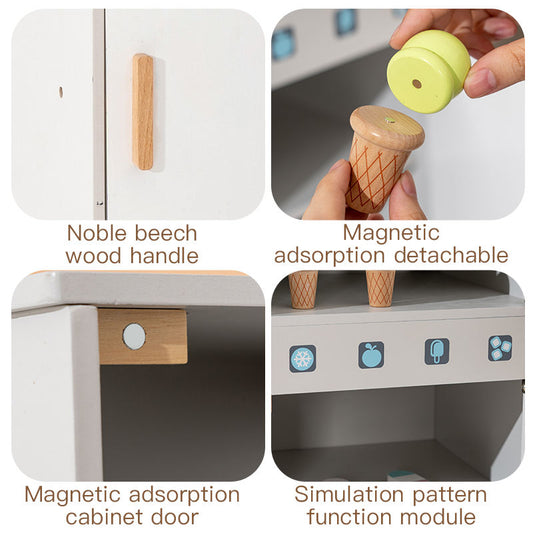 Noble beech wood handle

Magnetic adsorption detachable

Magnetic adsorption cabinet door

Simulation pattern function module